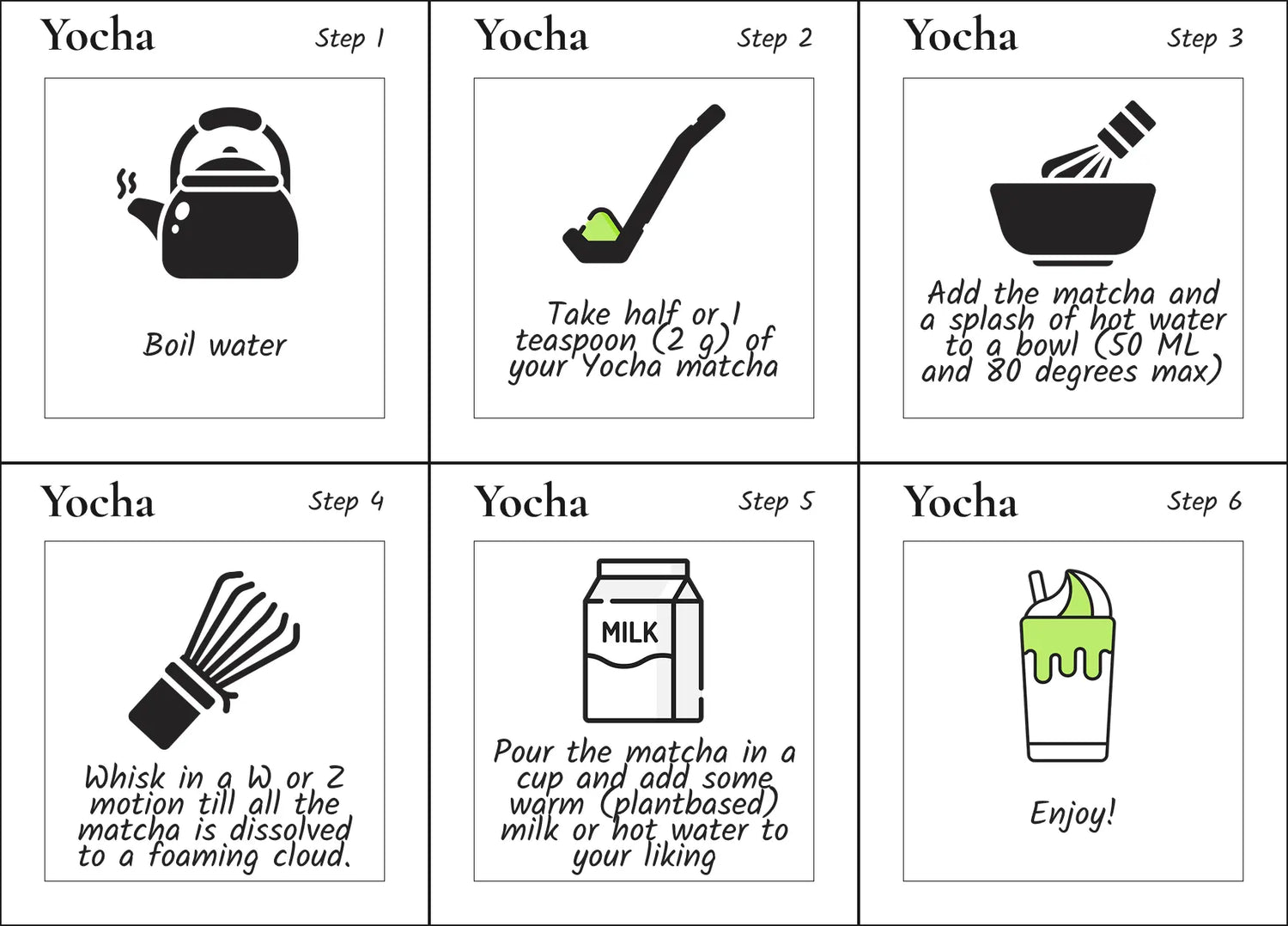 Yocha

Step 1

Boil water

Yocha

Step 2

Take half or 1 teaspoon (2 g) of your Yocha matcha

Yocha

Step 3

Add the matcha and a splash of hot water to a bowl (50 ML and 80 degrees max)

Yocha

Step 4

Whisk in a W or Z motion till all the matcha is dissolved to a foaming cloud.

Yocha

Step 5

MILK

Pour the matcha in a cup and add some warm (plantbased) milk or hot water to your liking

Yocha

Step 6

Enjoy!